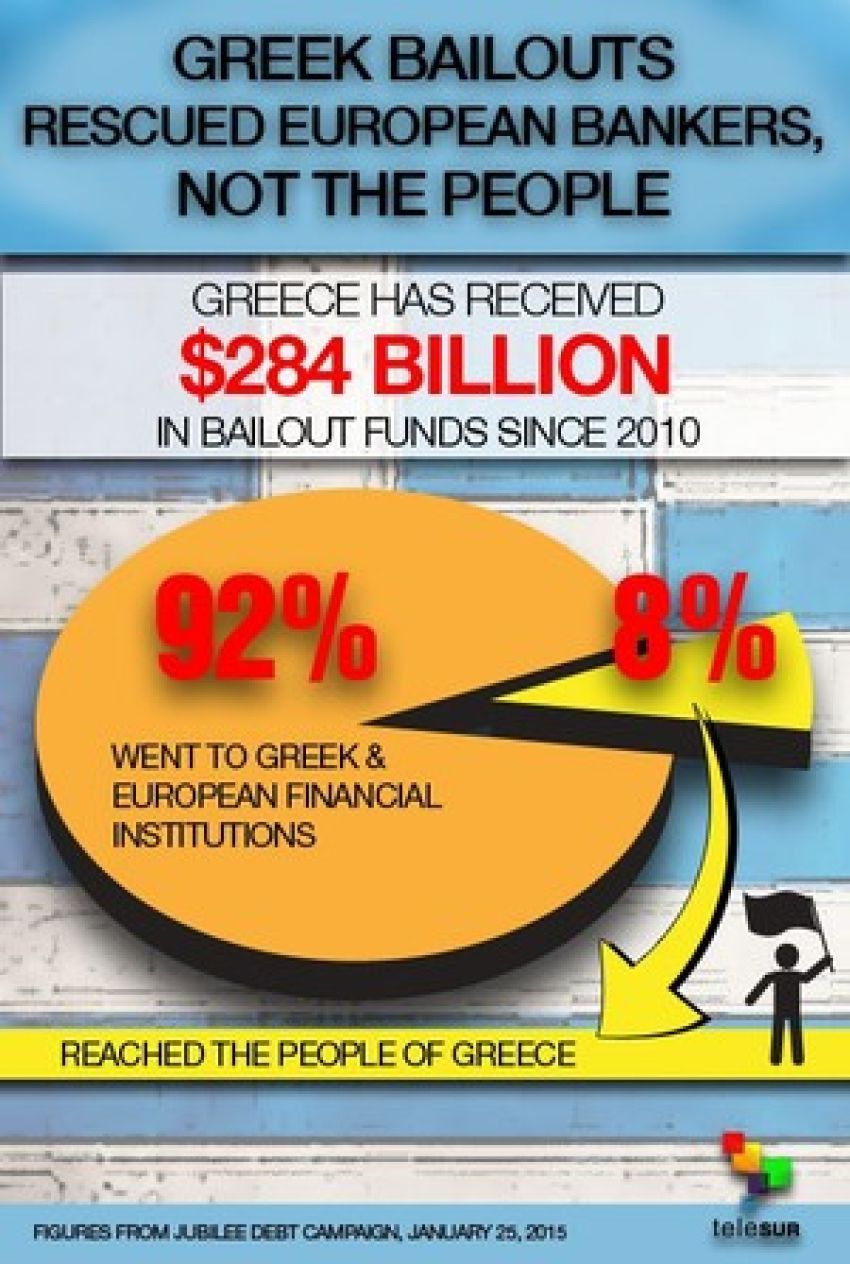 GREEK BAILOUTS RESCUED EUROPEAN BANKERS, NOT THE PEOPLE

GREECE HAS RECEIVED
$284 BILLION
IN BAILOUT FUNDS SINCE 2010

92%

WENT TO GREEK & EUROPEAN FINANCIAL INSTITUTIONS

8%

REACHED THE PEOPLE OF GREECE

FIGURES FROM JUBILEE DEBT CAMPAIGN, JANUARY 25, 2015

teleSUR