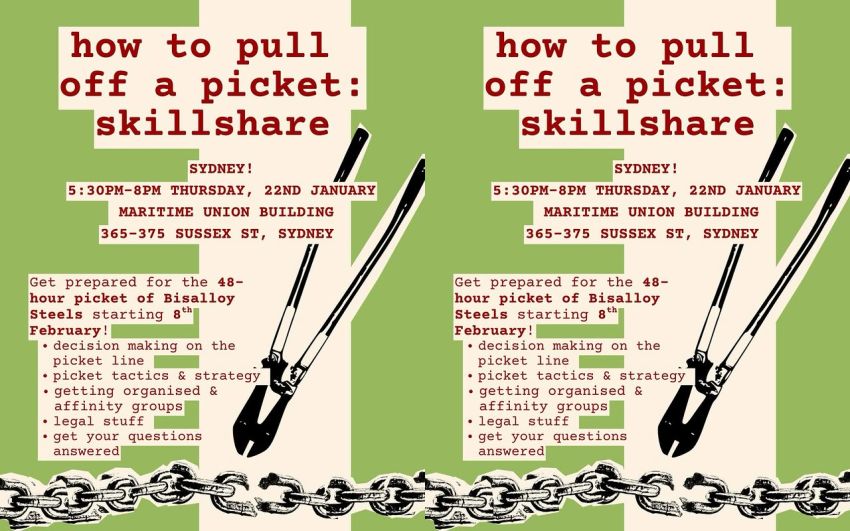 how to pull off a picket: skillshare

SYDNEY!
5:30PM-8PM THURSDAY, 22ND JANUARY
MARITIME UNION BUILDING
365-375 SUSSEX ST, SYDNEY

Get prepared for the 48-hour picket of Bisalloy Steels starting 8$^{th}$ February!
• decision making on the picket line
• picket tactics & strategy
• getting organised & affinity groups
• legal stuff
• get your questions answered

how to pull off a picket: skillshare

SYDNEY!
5:30PM-8PM THURSDAY, 22ND JANUARY
MARITIME UNION BUILDING
365-375 SUSSEX ST, SYDNEY

Get prepared for the 48-hour picket of Bisalloy Steels starting 8$^{th}$ February!
• decision making on the picket line
• picket tactics & strategy
• getting organised & affinity groups
• legal stuff
• get your questions answered