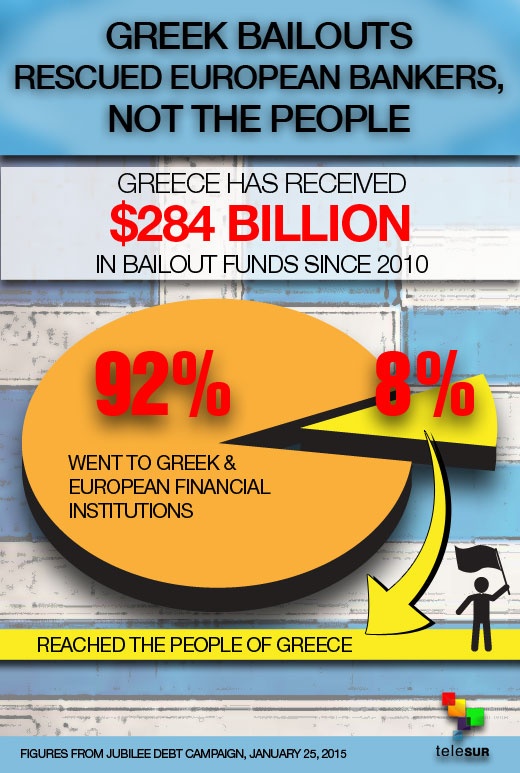 GREEK BAILOUTS RESCUED EUROPEAN BANKERS, NOT THE PEOPLE

GREECE HAS RECEIVED
$284 BILLION
IN BAILOUT FUNDS SINCE 2010

92%

WENT TO GREEK & EUROPEAN FINANCIAL INSTITUTIONS

8%

REACHED THE PEOPLE OF GREECE

FIGURES FROM JUBILEE DEBT CAMPAIGN, JANUARY 25, 2015

teleSUR